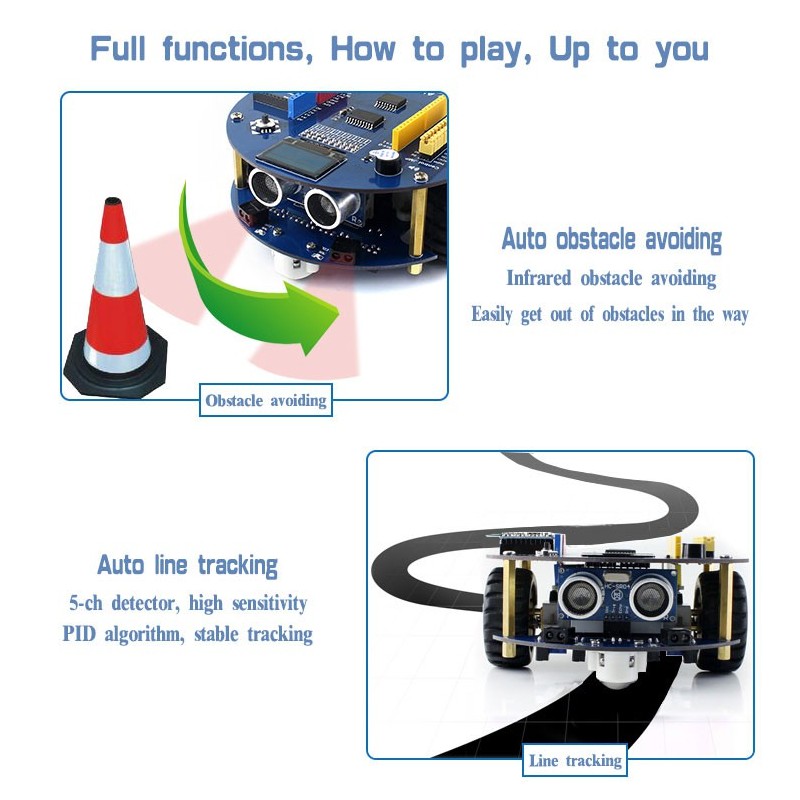 Full functions, How to play, Up to you

Obstacle avoiding

Auto obstacle avoiding
Infrared obstacle avoiding
Easily get out of obstacles in the way

Auto line tracking
5-ch detector, high sensitivity
PID algorithm, stable tracking

HC-SR04

Line tracking